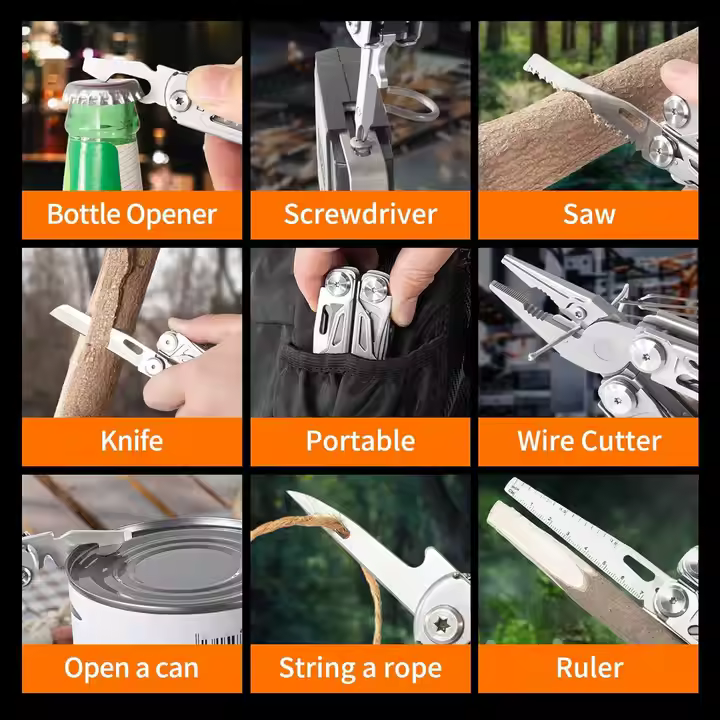 Bottle Opener

Screwdriver

Saw

Knife

Portable

Wire Cutter

Open a can

String a rope

Ruler